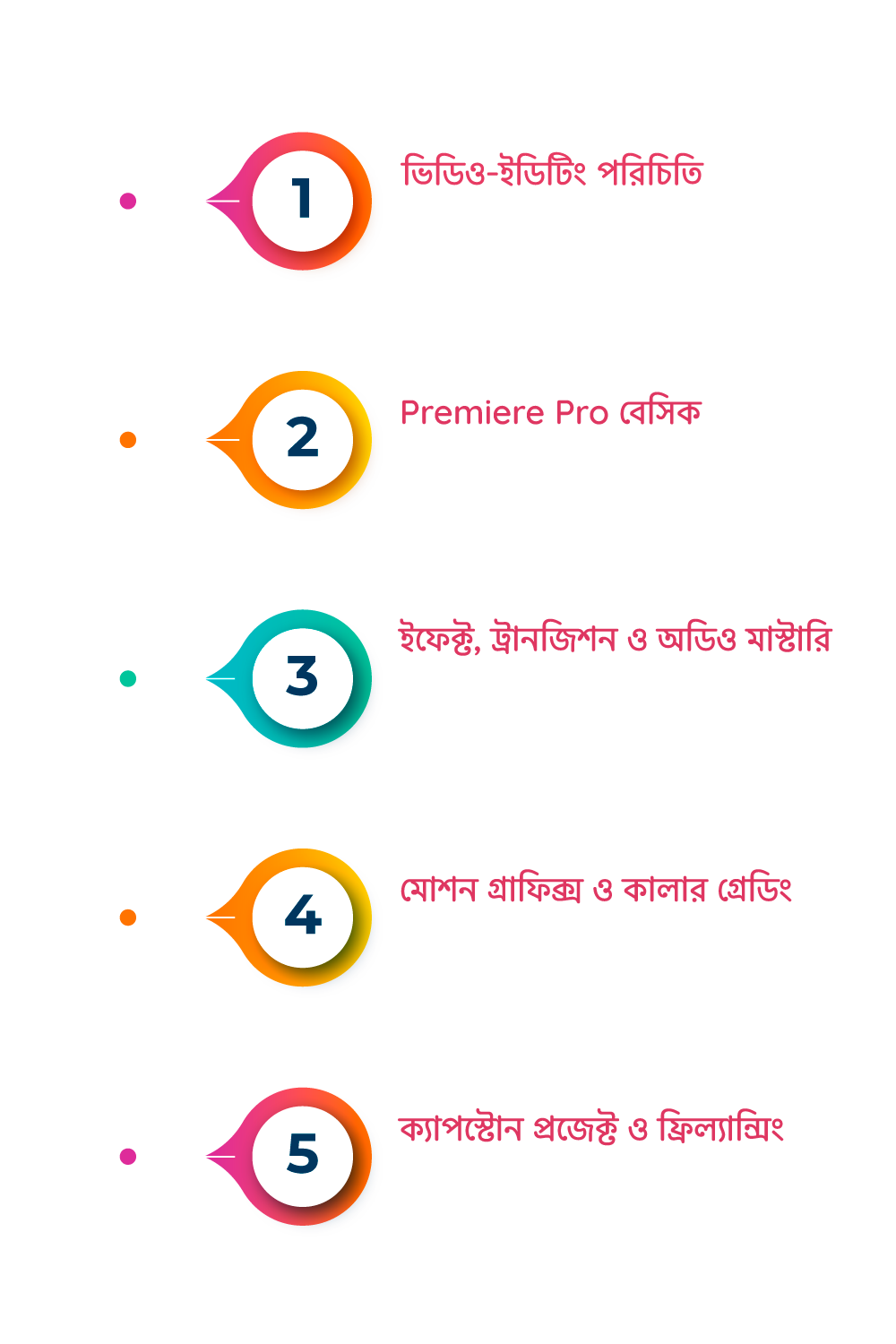 1
ভিডিও-ইডিটিং পরিচিতি

2
Premiere Pro বেসিক

3
ইফেক্ট, ট্রানজিশন ও অডিও মাস্টারি

4
মোশন গ্রাফিক্স ও কালার গ্রেডিং

5
ক্যাপস্টোন প্রজেক্ট ও ফ্রিল্যান্সিং