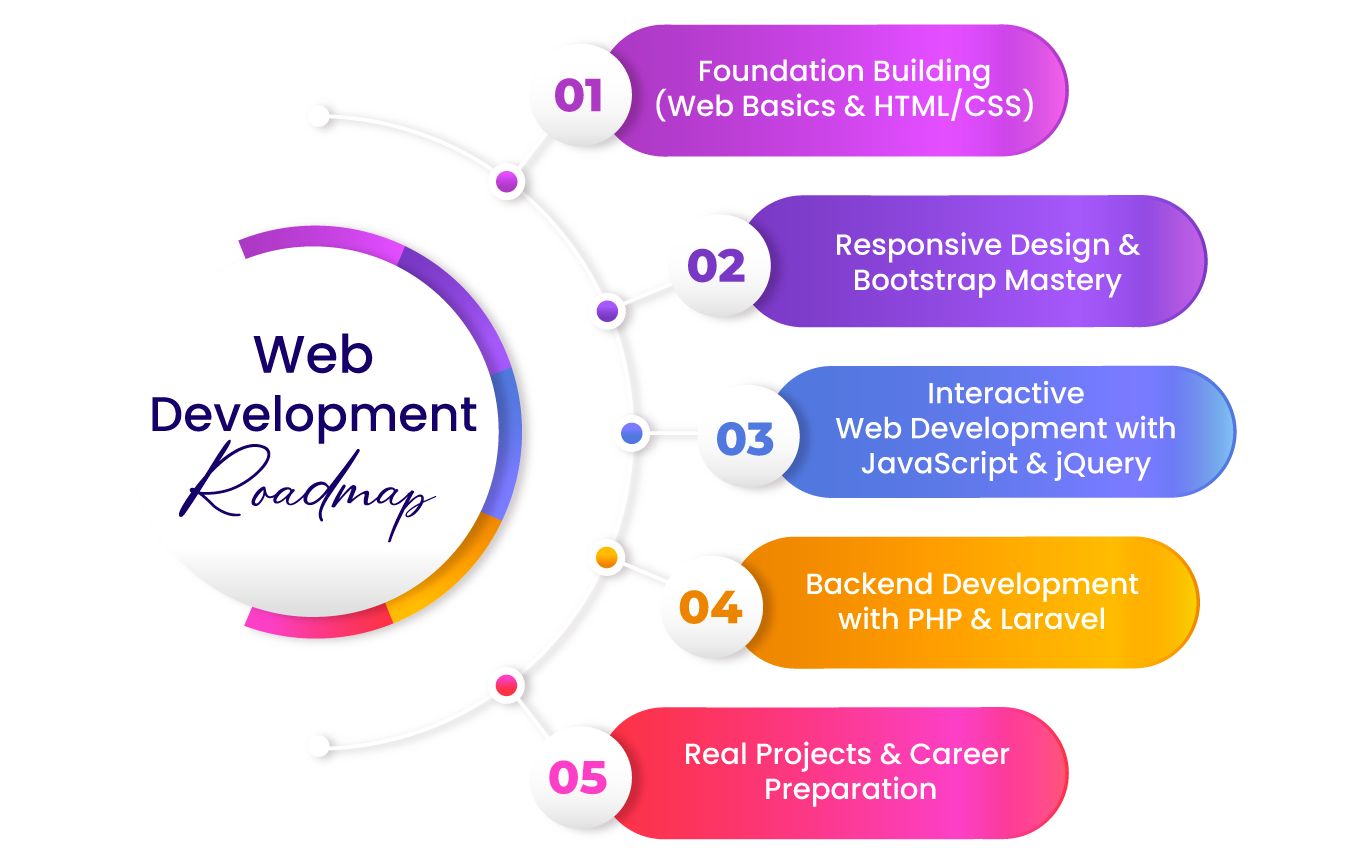 Web Development Roadmap

01 Foundation Building (Web Basics & HTML/CSS)

02 Responsive Design & Bootstrap Mastery

03 Interactive Web Development with JavaScript & jQuery

04 Backend Development with PHP & Laravel

05 Real Projects & Career Preparation